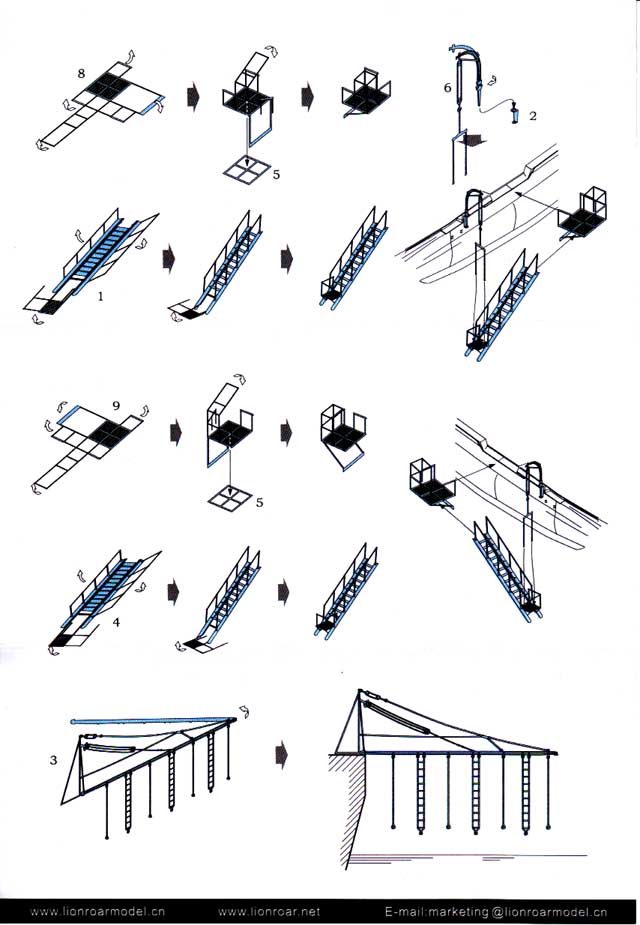 8

5

6

2

1

9

5

4

3

www.lionroarmodel.cn www.lionroar.net E-mail:marketing@lionroarmodel.cn