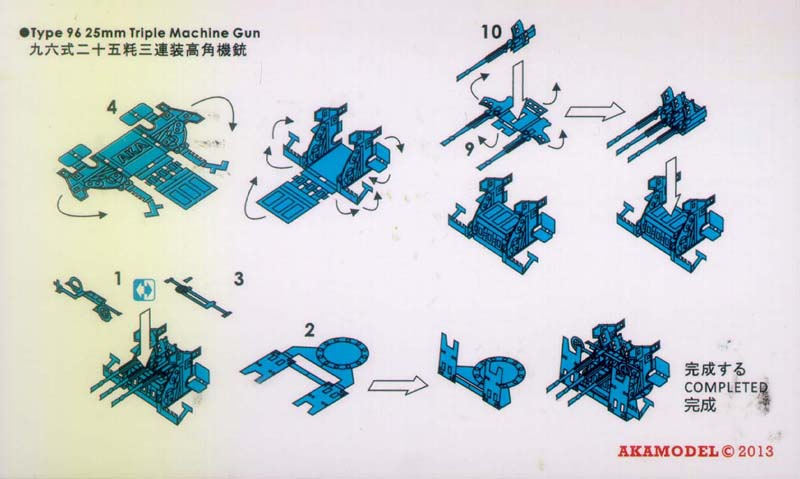 ●Type 96 25mm Triple Machine Gun
九六式二十五粍三連装高角機銃

4

10

9

1

3

2

完成する
COMPLETED
完成

AKAMODEL © 2013