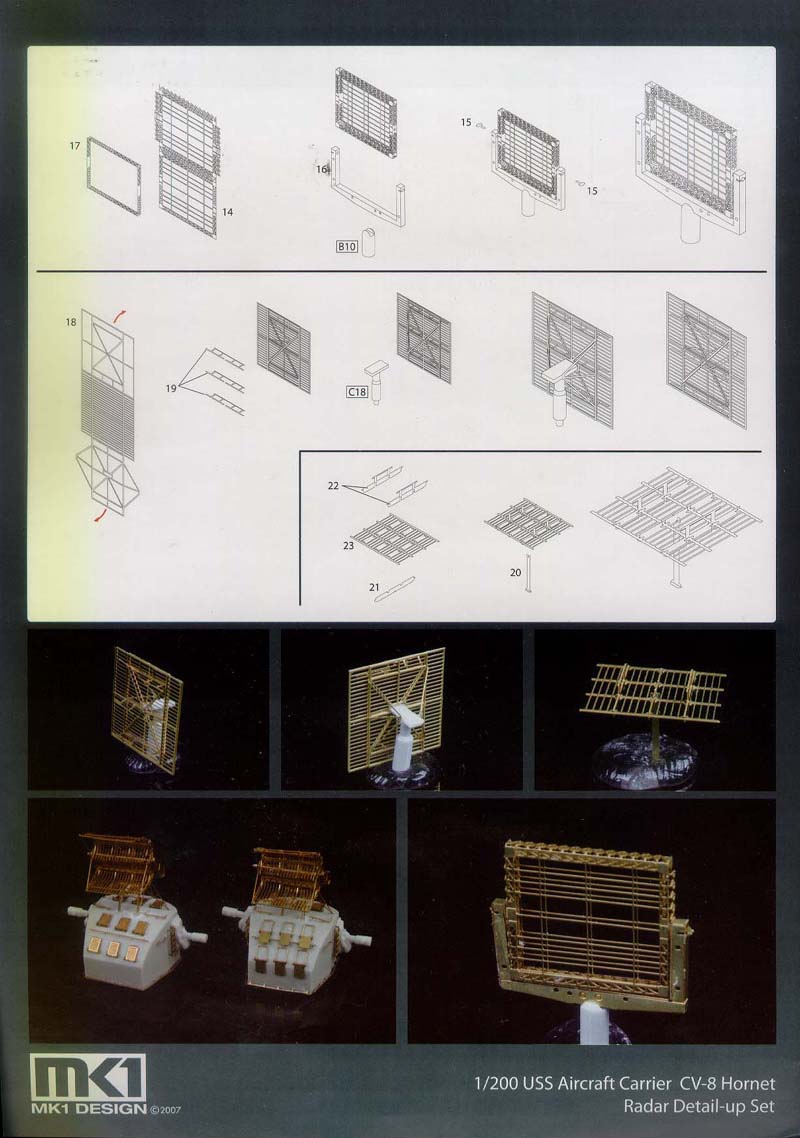 17
14
16
B10
15
15
18
19
C18
22
23
21
20
MK1
MK1 DESIGN ©2007
1/200 USS Aircraft Carrier CV-8 Hornet
Radar Detail-up Set