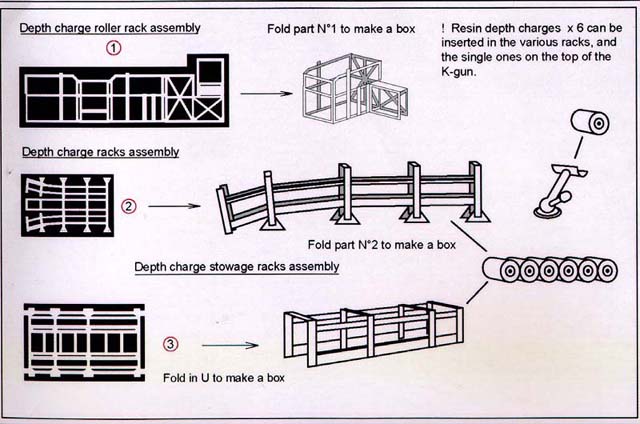 Depth charge roller rack assembly

1

Fold part N°1 to make a box

! Resin depth charges x 6 can be inserted in the various racks, and the single ones on the top of the K-gun.

Depth charge racks assembly

2

Fold part N°2 to make a box

Depth charge stowage racks assembly

3

Fold in U to make a box