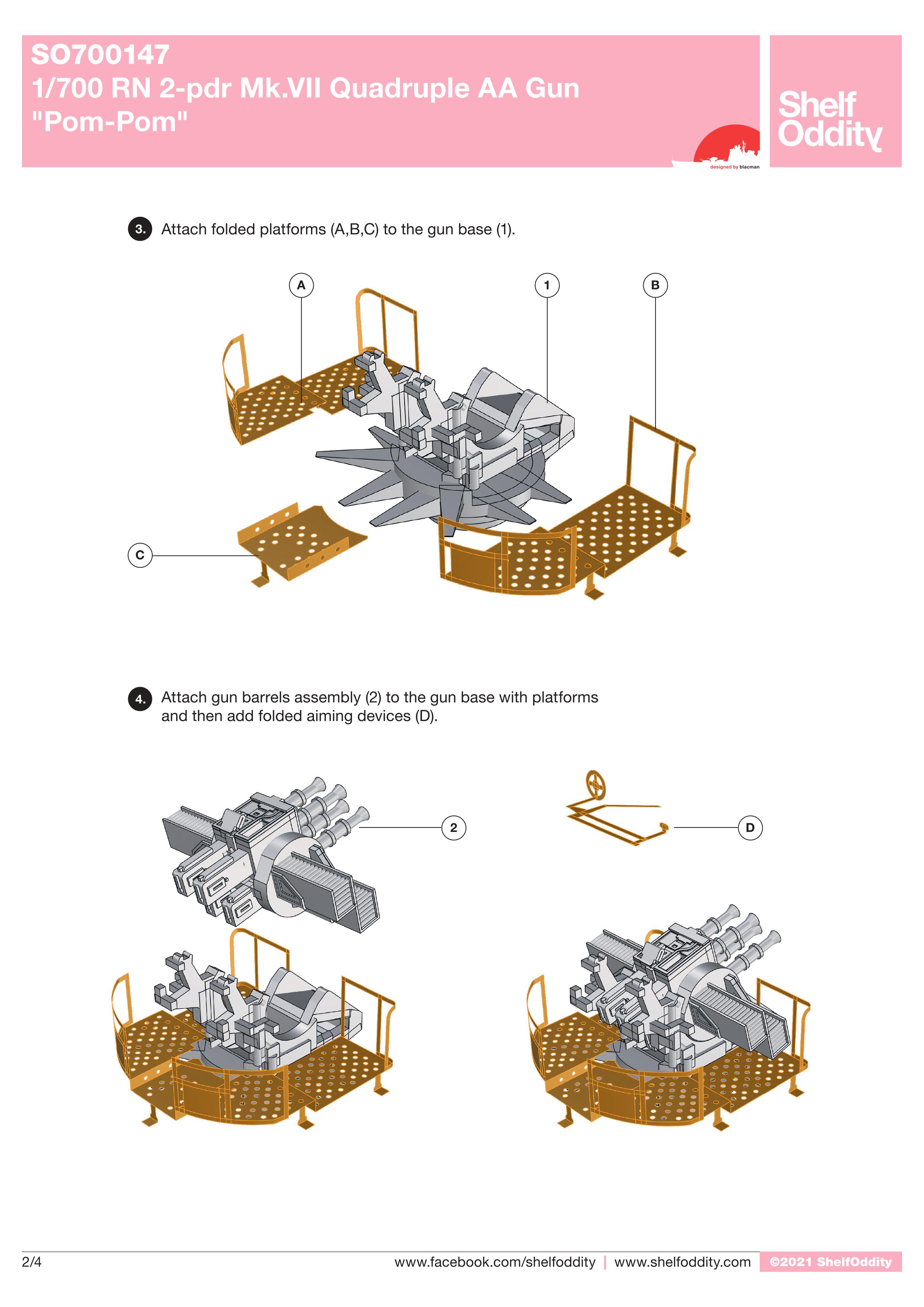 SO700147
1/700 RN 2-pdr Mk.VII Quadruple AA Gun
"Pom-Pom"

designed by blacman

Shelf Oddity

3. Attach folded platforms (A,B,C) to the gun base (1).

A

1

B

C

4. Attach gun barrels assembly (2) to the gun base with platforms and then add folded aiming devices (D).

2

D

2/4

www.facebook.com/shelfoddity | www.shelfoddity.com ©2021 ShelfOddity