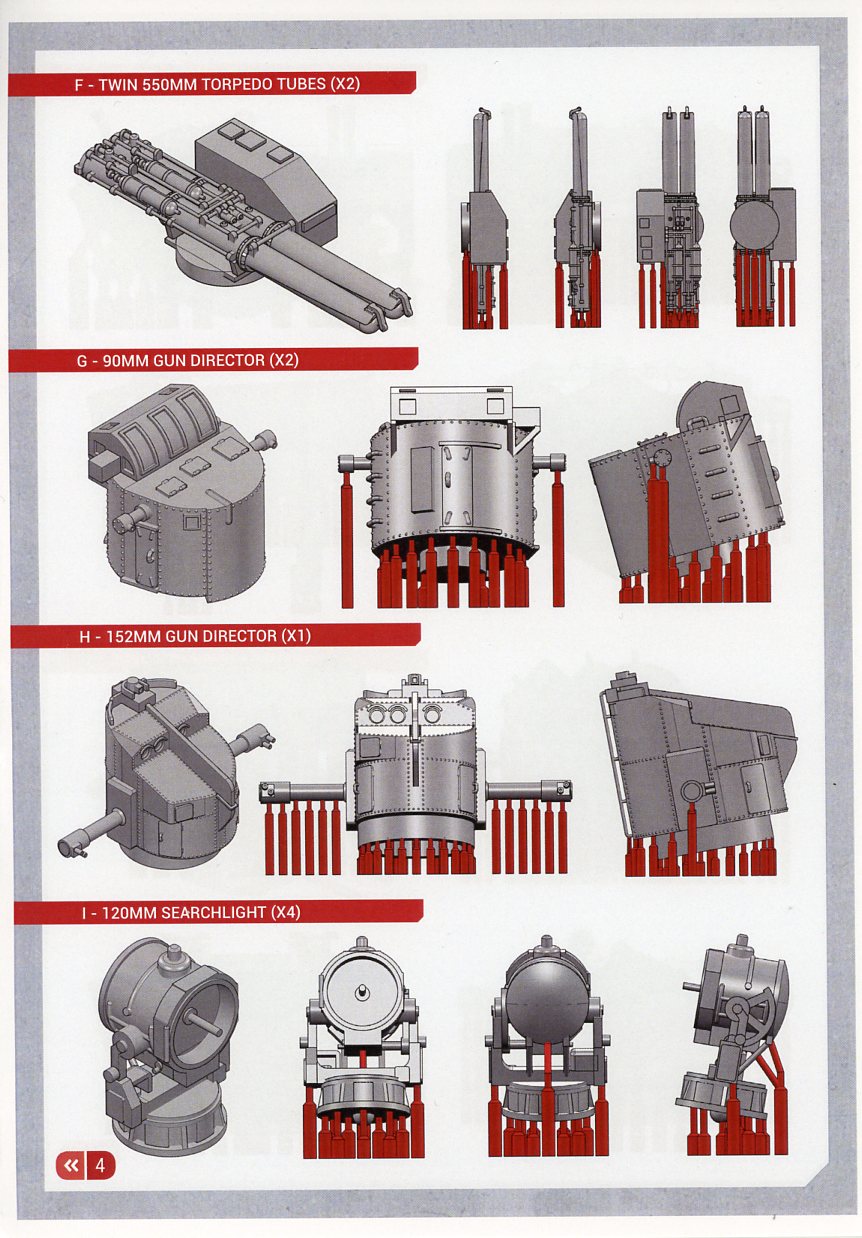 F - TWIN 550MM TORPEDO TUBES (X2)

G - 90MM GUN DIRECTOR (X2)

H - 152MM GUN DIRECTOR (X1)

I - 120MM SEARCHLIGHT (X4)

« 4