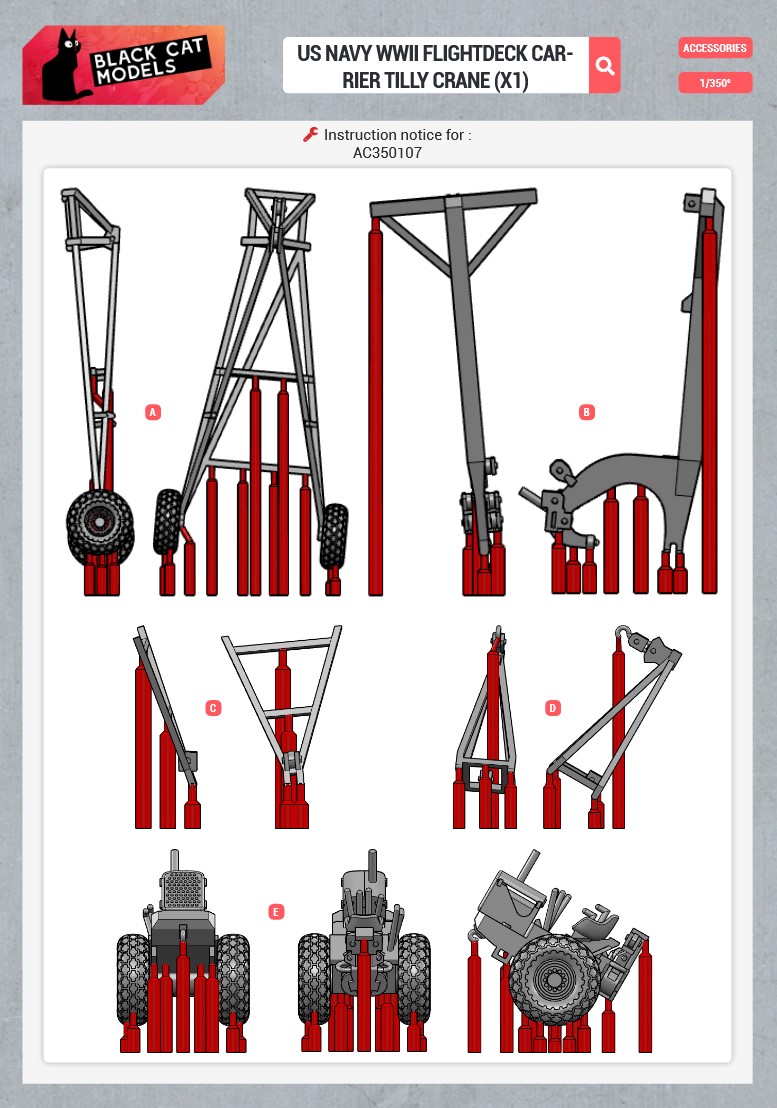 BLACK CAT MODELS

US NAVY WWII FLIGHTDECK CARRIER TILLY CRANE (X1)

ACCESSORIES

1/350°

Instruction notice for :
AC350107

A

B

C

D

E