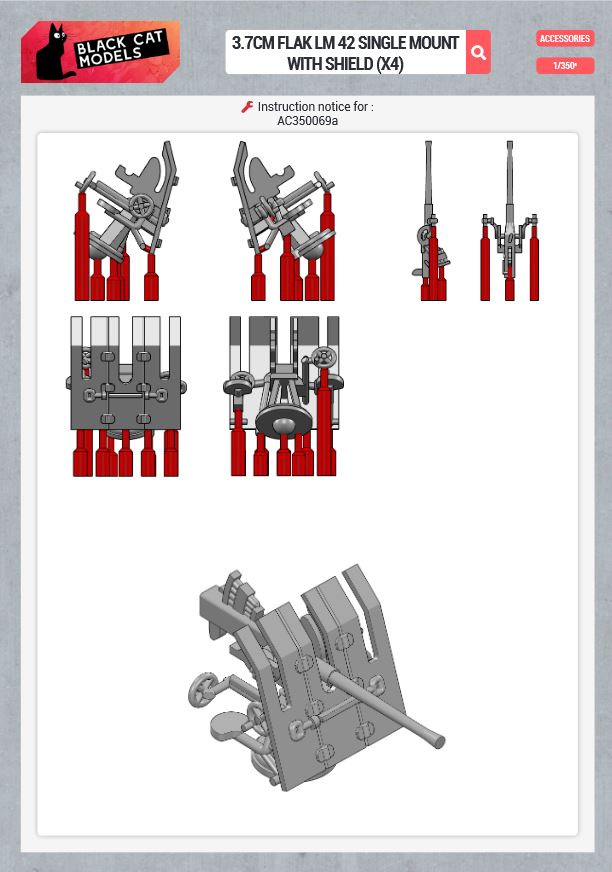 BLACK CAT MODELS

3.7CM FLAK LM 42 SINGLE MOUNT WITH SHIELD (X4)

ACCESSORIES

1/350e

Instruction notice for :
AC350069a