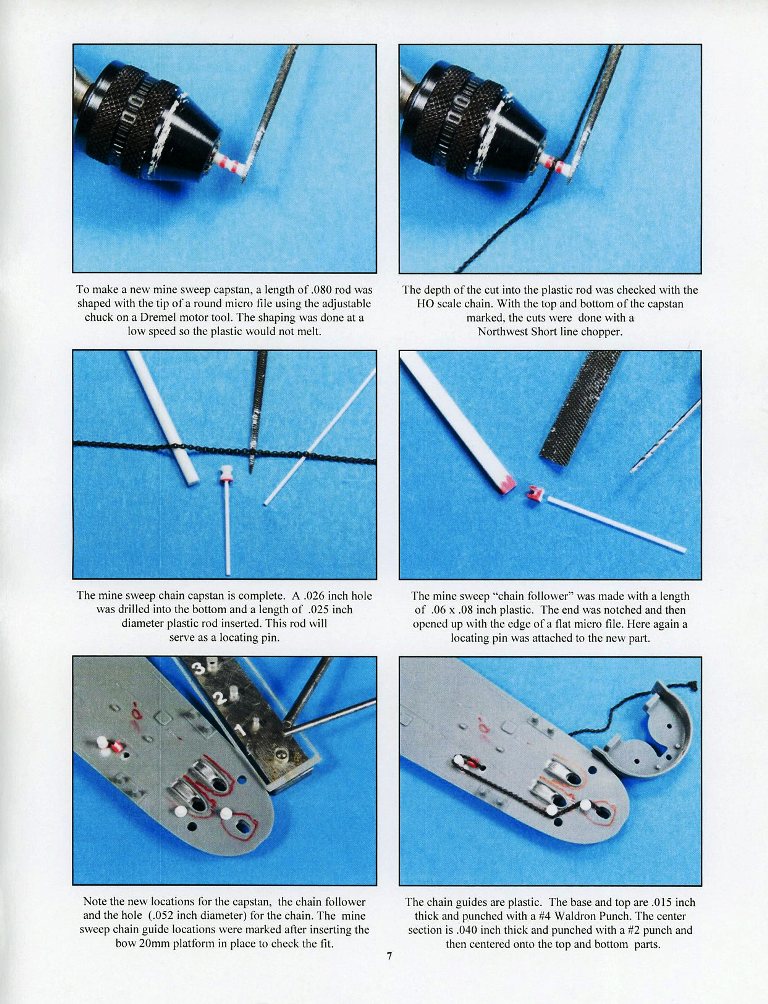 To make a new mine sweep capstan, a length of .080 rod was shaped with the tip of a round micro file using the adjustable chuck on a Dremel motor tool. The shaping was done at a low speed so the plastic would not melt.

The depth of the cut into the plastic rod was checked with the HO scale chain. With the top and bottom of the capstan marked, the cuts were done with a Northwest Short line chopper.

The mine sweep chain capstan is complete. A .026 inch hole was drilled into the bottom and a length of .025 inch diameter plastic rod inserted. This rod will serve as a locating pin.

The mine sweep "chain follower" was made with a length of .06 x .08 inch plastic. The end was notched and then opened up with the edge of a flat micro file. Here again a locating pin was attached to the new part.

3

2

1

Note the new locations for the capstan, the chain follower and the hole (.052 inch diameter) for the chain. The mine sweep chain guide locations were marked after inserting the bow 20mm platform in place to check the fit.

The chain guides are plastic. The base and top are .015 inch thick and punched with a #4 Waldron Punch. The center section is .040 inch thick and punched with a #2 punch and then centered onto the top and bottom parts.

7